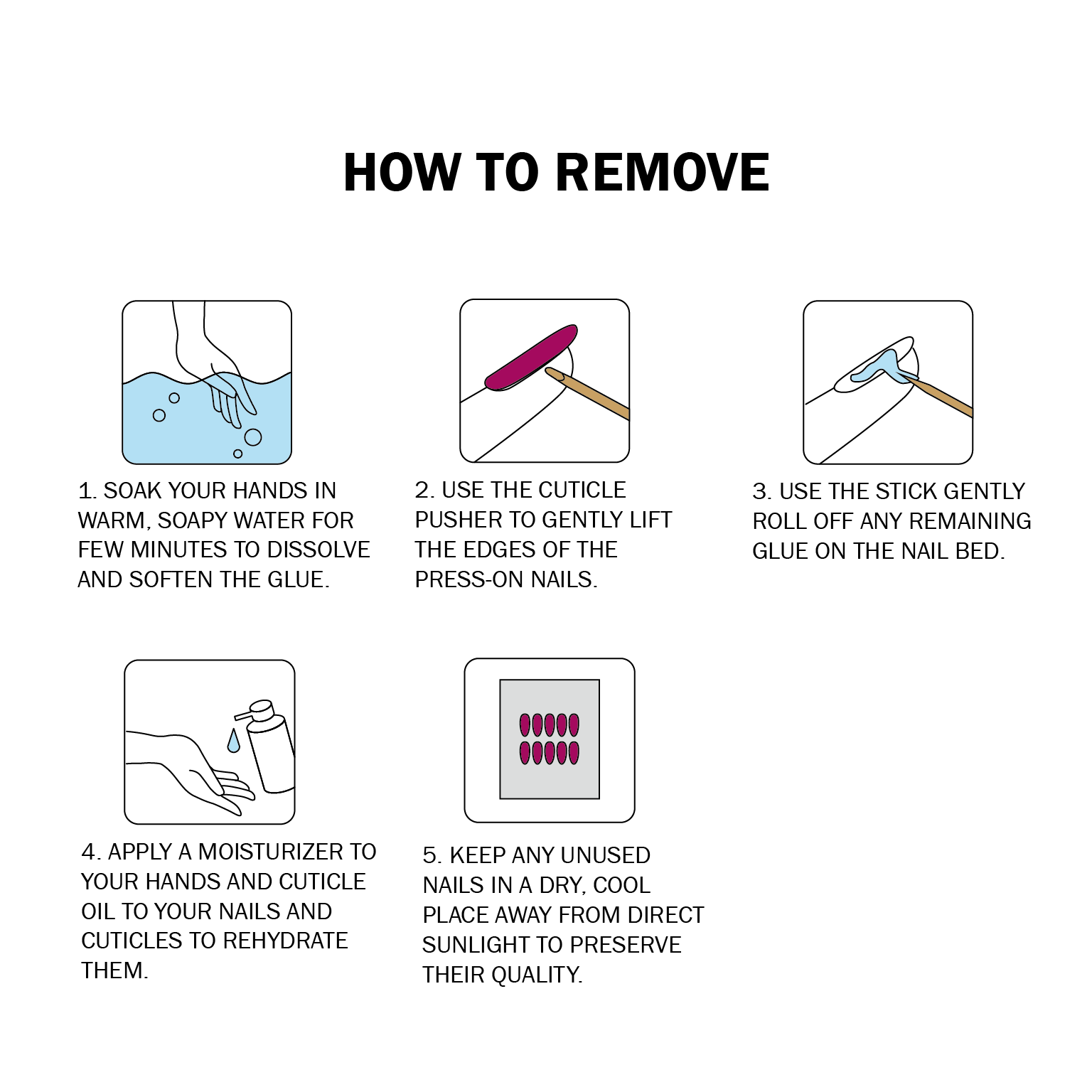 HOW TO REMOVE

1. SOAK YOUR HANDS IN WARM, SOAPY WATER FOR FEW MINUTES TO DISSOLVE AND SOFTEN THE GLUE.

2. USE THE CUTICLE PUSHER TO GENTLY LIFT THE EDGES OF THE PRESS-ON NAILS.

3. USE THE STICK GENTLY ROLL OFF ANY REMAINING GLUE ON THE NAIL BED.

4. APPLY A MOISTURIZER TO YOUR HANDS AND CUTICLE OIL TO YOUR NAILS AND CUTICLES TO REHYDRATE THEM.

5. KEEP ANY UNUSED NAILS IN A DRY, COOL PLACE AWAY FROM DIRECT SUNLIGHT TO PRESERVE THEIR QUALITY.