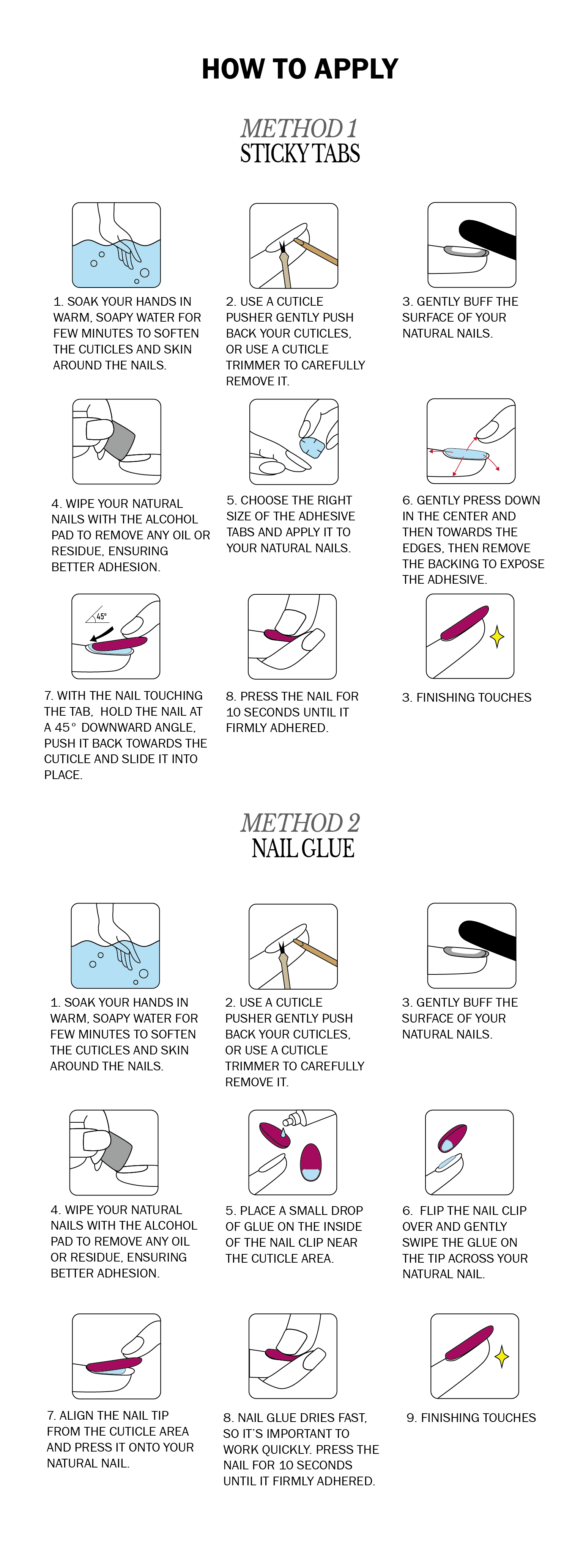 HOW TO APPLY

METHOD 1
STICKY TABS

1. SOAK YOUR HANDS IN WARM, SOAPY WATER FOR FEW MINUTES TO SOFTEN THE CUTICLES AND SKIN AROUND THE NAILS.

2. USE A CUTICLE PUSHER GENTLY PUSH BACK YOUR CUTICLES, OR USE A CUTICLE TRIMMER TO CAREFULLY REMOVE IT.

3. GENTLY BUFF THE SURFACE OF YOUR NATURAL NAILS.

4. WIPE YOUR NATURAL NAILS WITH THE ALCOHOL PAD TO REMOVE ANY OIL OR RESIDUE, ENSURING BETTER ADHESION.

5. CHOOSE THE RIGHT SIZE OF THE ADHESIVE TABS AND APPLY IT TO YOUR NATURAL NAILS.

6. GENTLY PRESS DOWN IN THE CENTER AND THEN TOWARDS THE EDGES, THEN REMOVE THE BACKING TO EXPOSE THE ADHESIVE.

45°

7. WITH THE NAIL TOUCHING THE TAB, HOLD THE NAIL AT A 45° DOWNWARD ANGLE, PUSH IT BACK TOWARDS THE CUTICLE AND SLIDE IT INTO PLACE.

8. PRESS THE NAIL FOR 10 SECONDS UNTIL IT FIRMLY ADHERED.

3. FINISHING TOUCHES

METHOD 2
NAIL GLUE

1. SOAK YOUR HANDS IN WARM, SOAPY WATER FOR FEW MINUTES TO SOFTEN THE CUTICLES AND SKIN AROUND THE NAILS.

2. USE A CUTICLE PUSHER GENTLY PUSH BACK YOUR CUTICLES, OR USE A CUTICLE TRIMMER TO CAREFULLY REMOVE IT.

3. GENTLY BUFF THE SURFACE OF YOUR NATURAL NAILS.

4. WIPE YOUR NATURAL NAILS WITH THE ALCOHOL PAD TO REMOVE ANY OIL OR RESIDUE, ENSURING BETTER ADHESION.

5. PLACE A SMALL DROP OF GLUE ON THE INSIDE OF THE NAIL CLIP NEAR THE CUTICLE AREA.

6. FLIP THE NAIL CLIP OVER AND GENTLY SWIPE THE GLUE ON THE TIP ACROSS YOUR NATURAL NAIL.

7. ALIGN THE NAIL TIP FROM THE CUTICLE AREA AND PRESS IT ONTO YOUR NATURAL NAIL.

8. NAIL GLUE DRIES FAST, SO IT'S IMPORTANT TO WORK QUICKLY. PRESS THE NAIL FOR 10 SECONDS UNTIL IT FIRMLY ADHERED.

9. FINISHING TOUCHES